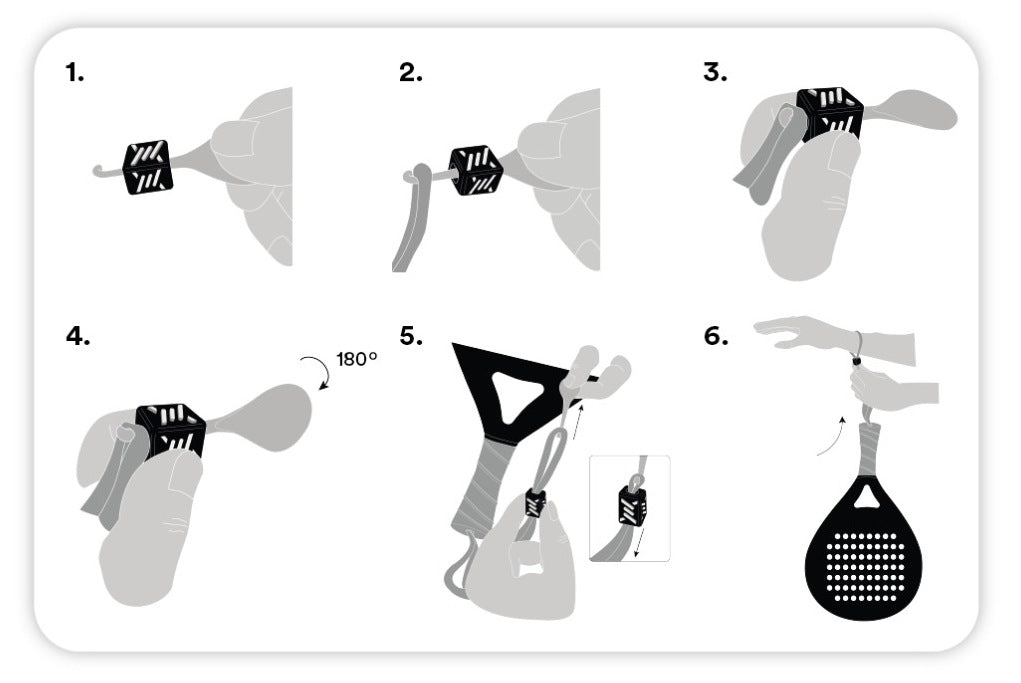 1.

2.

3.

4.

180°

5.

6.